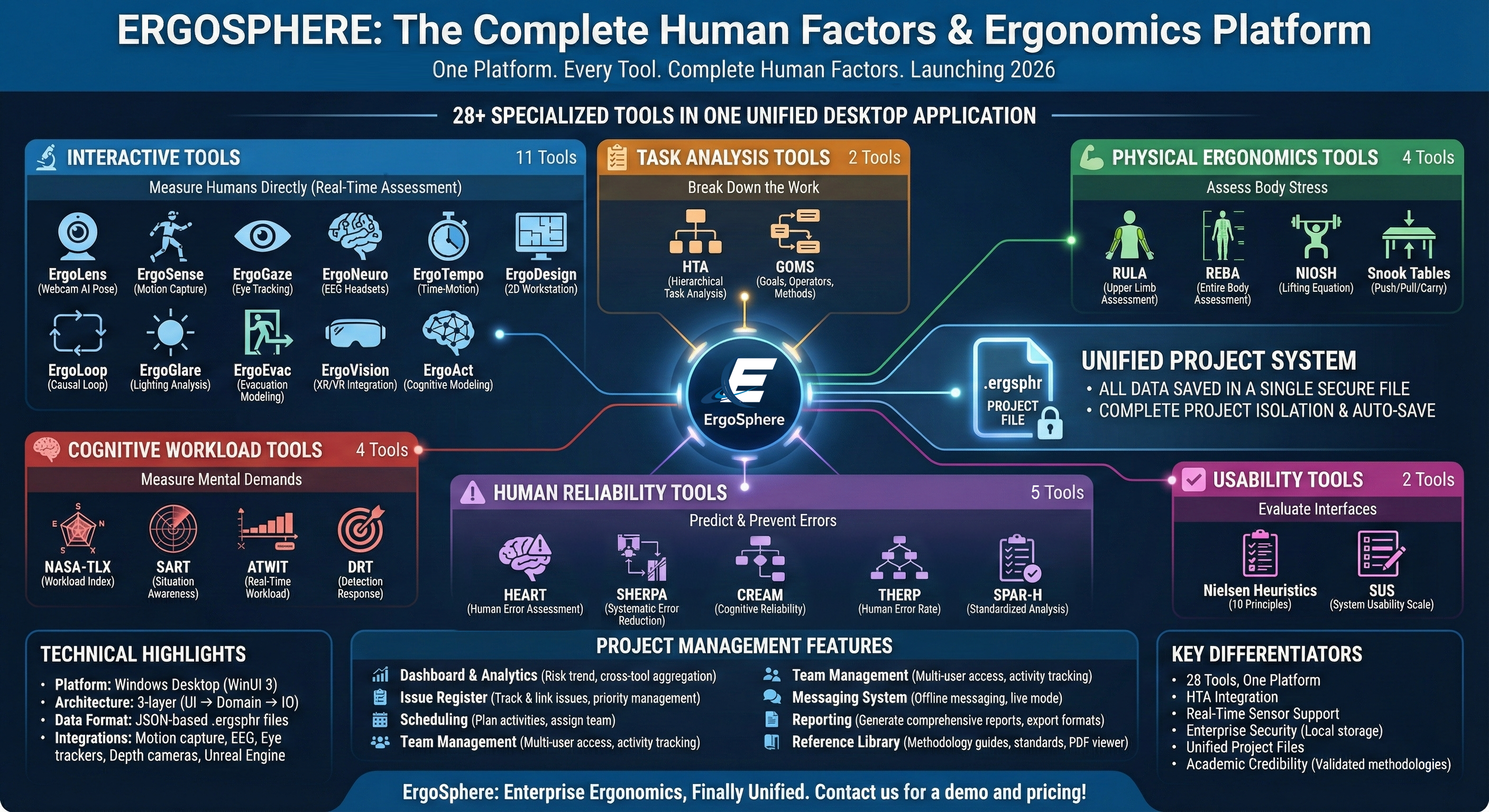 ERGOSPHERE: The Complete Human Factors & Ergonomics Platform
One Platform. Every Tool. Complete Human Factors. Launching 2026

28+ SPECIALIZED TOOLS IN ONE UNIFIED DESKTOP APPLICATION

INTERACTIVE TOOLS 11 Tools
Measure Humans Directly (Real-Time Assessment)

ErgoLens (Webcam AI Pose)
ErgoSense (Motion Capture)
ErgoGaze (Eye Tracking)
ErgoNeuro (EEG Headsets)
ErgoTempo (Time-Motion)
ErgoDesign (2D Workstation)
ErgoLoop (Causal Loop)
ErgoGlare (Lighting Analysis)
ErgoEvac (Evacuation Modeling)
ErgoVision (XR/VR Integration)
ErgoAct (Cognitive Modeling)

TASK ANALYSIS TOOLS 2 Tools
Break Down the Work

HTA (Hierarchical Task Analysis)
GOMS (Goals, Operators, Methods)

PHYSICAL ERGONOMICS TOOLS 4 Tools
Assess Body Stress

RULA (Upper Limb Assessment)
REBA (Entire Body Assessment)
NIOSH (Lifting Equation)
Snook Tables (Push/Pull/Carry)

ErgoSphere

.ergsphr
PROJECT FILE

UNIFIED PROJECT SYSTEM
• ALL DATA SAVED IN A SINGLE SECURE FILE
• COMPLETE PROJECT ISOLATION & AUTO-SAVE

COGNITIVE WORKLOAD TOOLS 4 Tools
Measure Mental Demands

NASA-TLX (Workload Index)
SART (Situation Awareness)
ATWIT (Real-Time Workload)
DRT (Detection Response)

HUMAN RELIABILITY TOOLS 5 Tools
Predict & Prevent Errors

HEART (Human Error Assessment)
SHERPA (Systematic Error Reduction)
CREAM (Cognitive Reliability)
THERP (Human Error Rate)
SPAR-H (Standardized Analysis)

USABILITY TOOLS 2 Tools
Evaluate Interfaces

Nielsen Heuristics (10 Principles)
SUS (System Usability Scale)

TECHNICAL HIGHLIGHTS
• Platform: Windows Desktop (WinUI 3)
• Architecture: 3-layer (UI → Domain → IO)
• Data Format: JSON-based .ergsphr files
• Integrations: Motion capture, EEG, Eye trackers, Depth cameras, Unreal Engine

PROJECT MANAGEMENT FEATURES
Dashboard & Analytics (Risk trend, cross-tool aggregation)
Issue Register (Track & link issues, priority management)
Scheduling (Plan activities, assign team)
Team Management (Multi-user access, activity tracking)
Team Management (Multi-user access, activity tracking)
Messaging System (Offline messaging, live mode)
Reporting (Generate comprehensive reports, export formats)
Reference Library (Methodology guides, standards, PDF viewer)

KEY DIFFERENTIATORS
• 28 Tools, One Platform
• HTA Integration
• Real-Time Sensor Support
• Enterprise Security (Local storage)
• Unified Project Files
• Academic Credibility (Validated methodologies)

ErgoSphere: Enterprise Ergonomics, Finally Unified. Contact us for a demo and pricing!